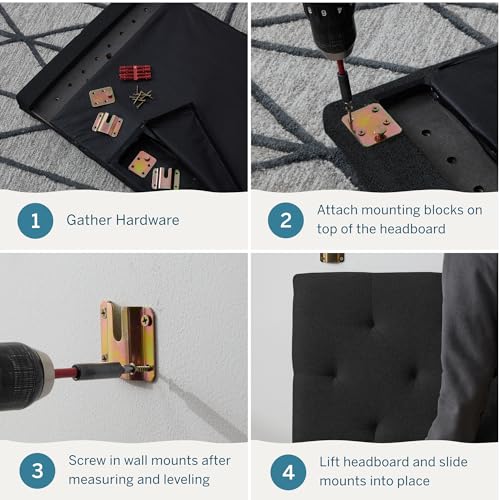 1 Gather Hardware

2 Attach mounting blocks on top of the headboard

3 Screw in wall mounts after measuring and leveling

4 Lift headboard and slide mounts into place